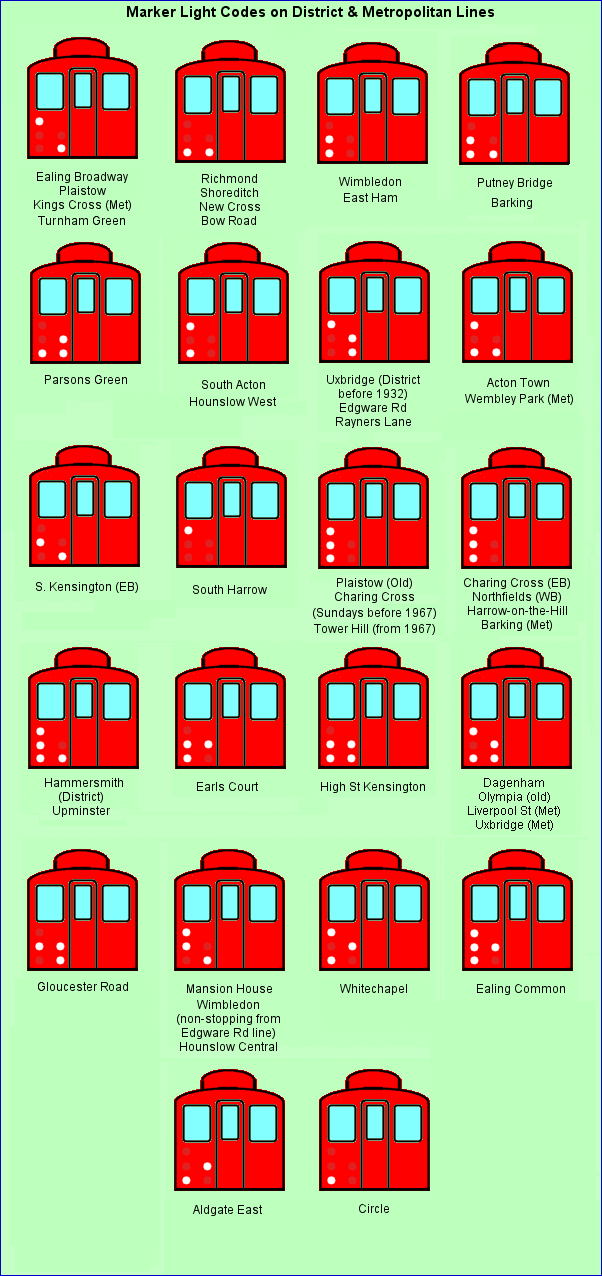 Marker Light Codes on District & Metropolitan Lines

Ealing Broadway
Plaistow
Kings Cross (Met)
Turnham Green

Richmond
Shoreditch
New Cross
Bow Road

Wimbledon
East Ham

Putney Bridge
Barking

Parsons Green

South Acton
Hounslow West

Uxbridge (District before 1932)
Edgware Rd
Rayners Lane

Acton Town
Wembley Park (Met)

S. Kensington (EB)

South Harrow

Plaistow (Old)
Charing Cross
(Sundays before 1967)
Tower Hill (from 1967)

Charing Cross (EB)
Northfields (WB)
Harrow-on-the-Hill
Barking (Met)

Hammersmith
(District)
Upminster

Earls Court

High St Kensington

Dagenham
Olympia (old)
Liverpool St (Met)
Uxbridge (Met)

Gloucester Road

Mansion House
Wimbledon
(non-stopping from Edgware Rd line)
Hounslow Central

Whitechapel

Ealing Common

Aldgate East

Circle